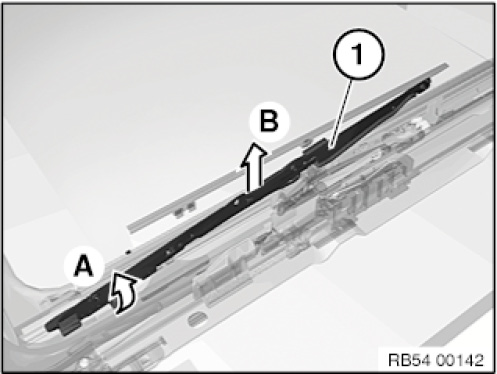 1
B
A
RB54 00142