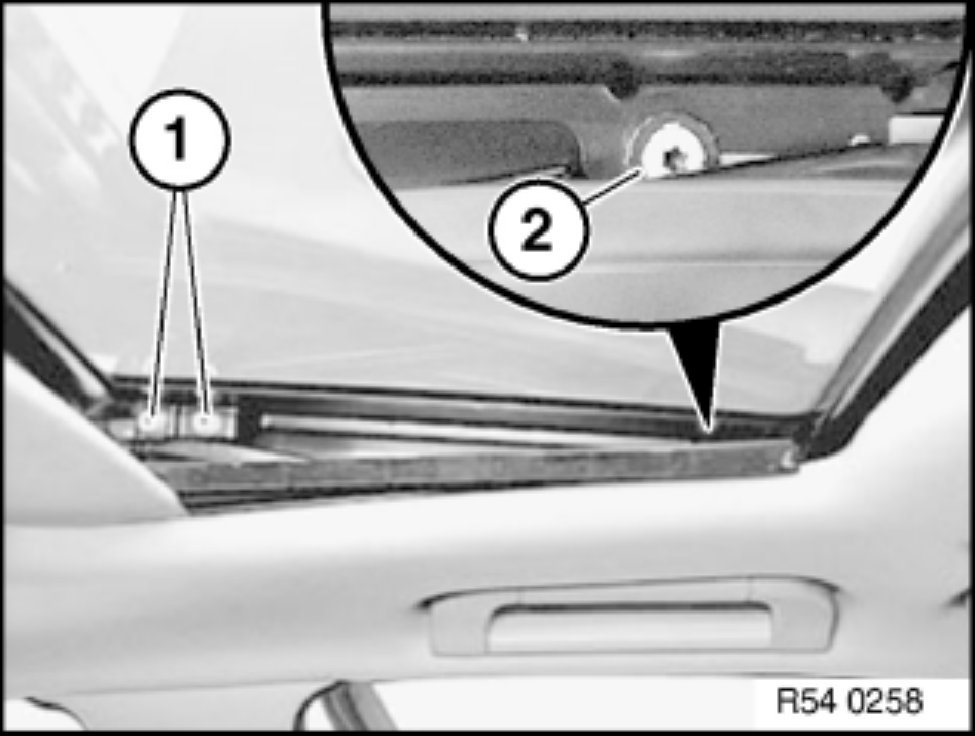 1

2

R54 0258