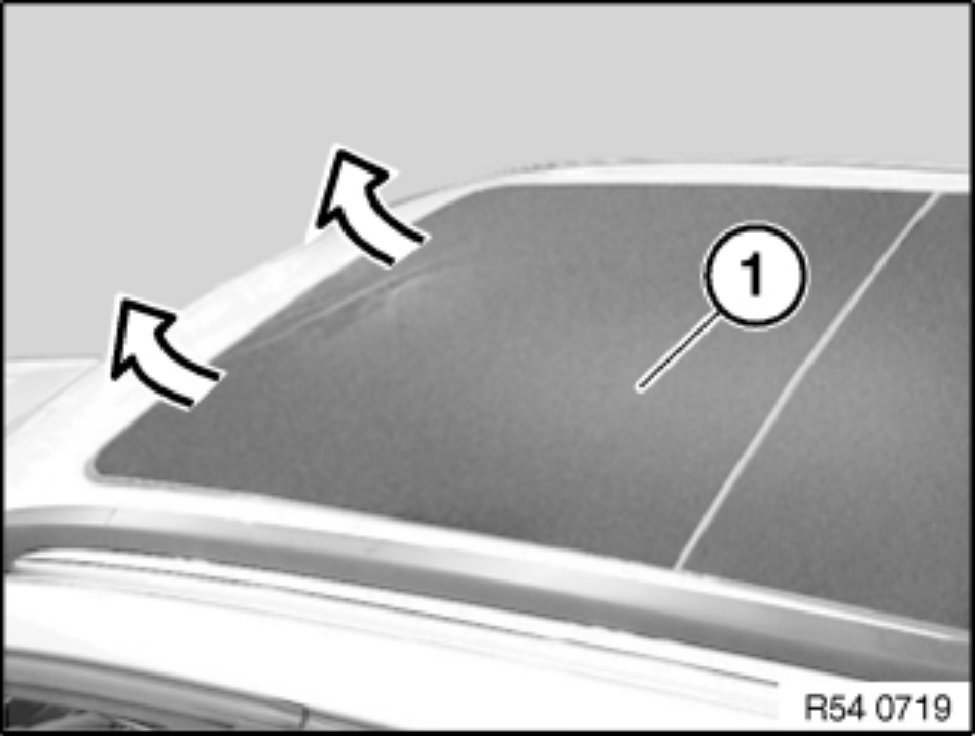 1

R54 0719