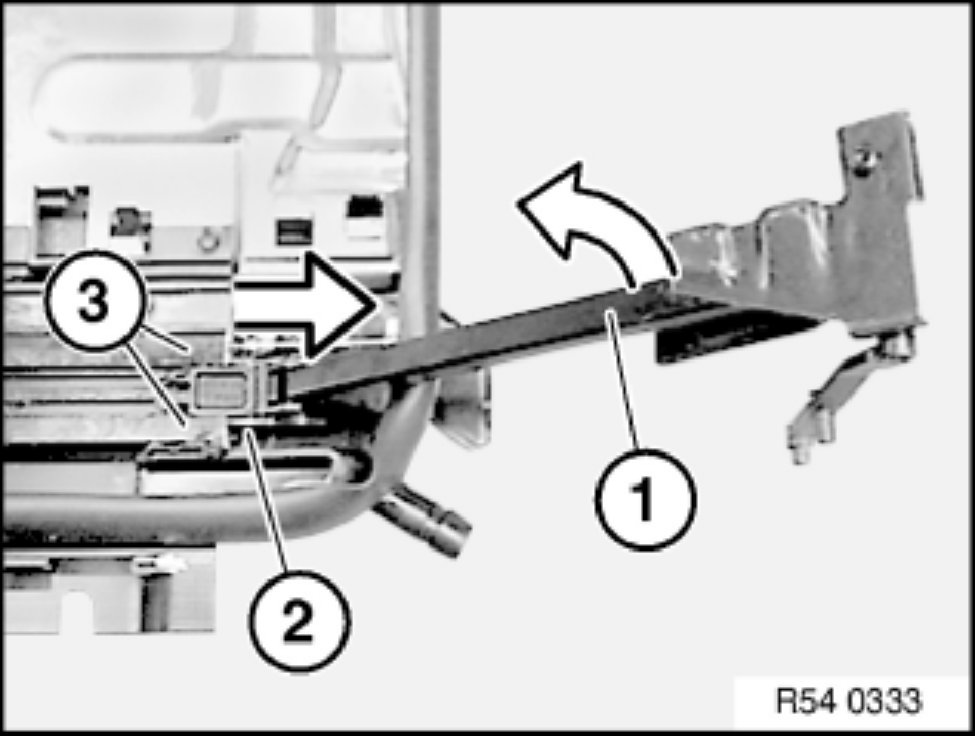 3
1
2
R54 0333