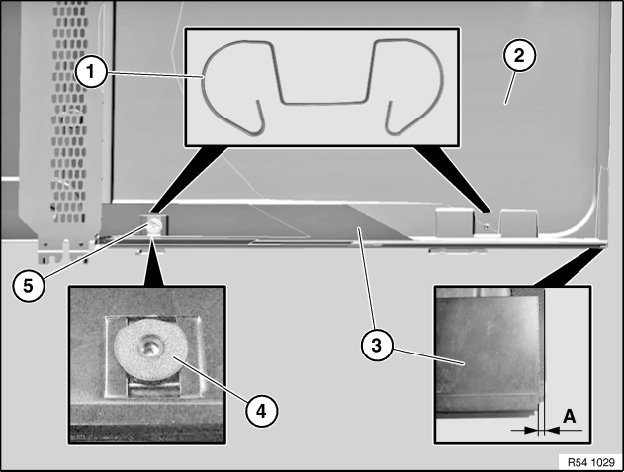 1
2
5
3
4
A
R54 1029