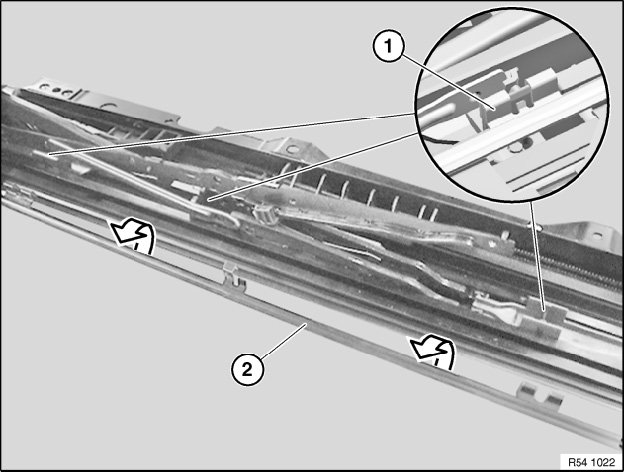 1

2

R54 1022