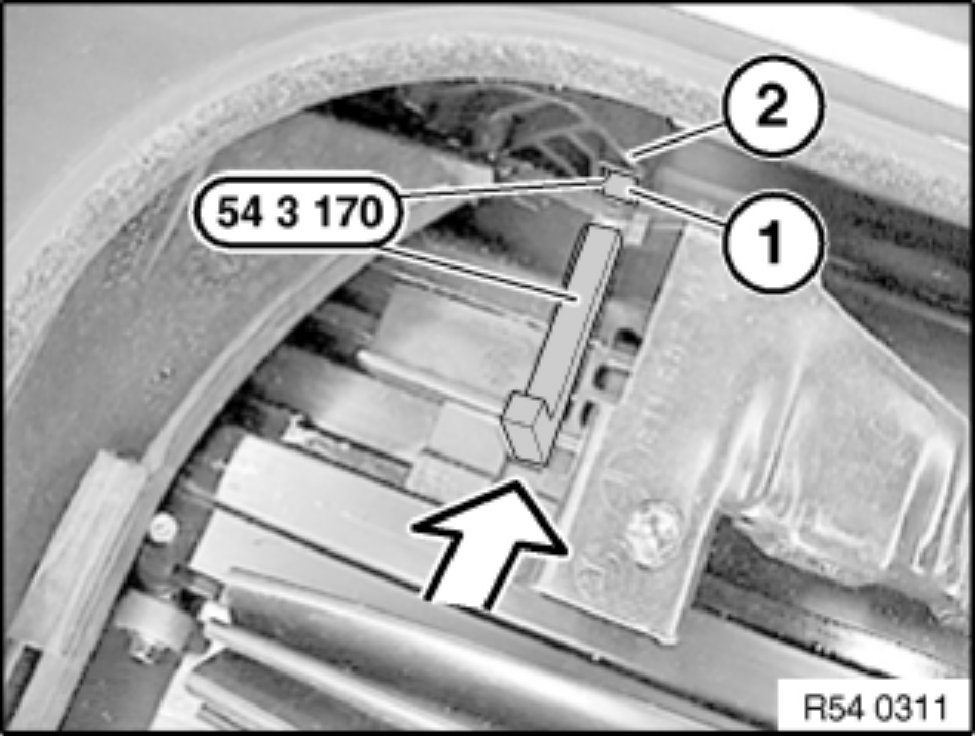 2
54 3 170
1
R54 0311