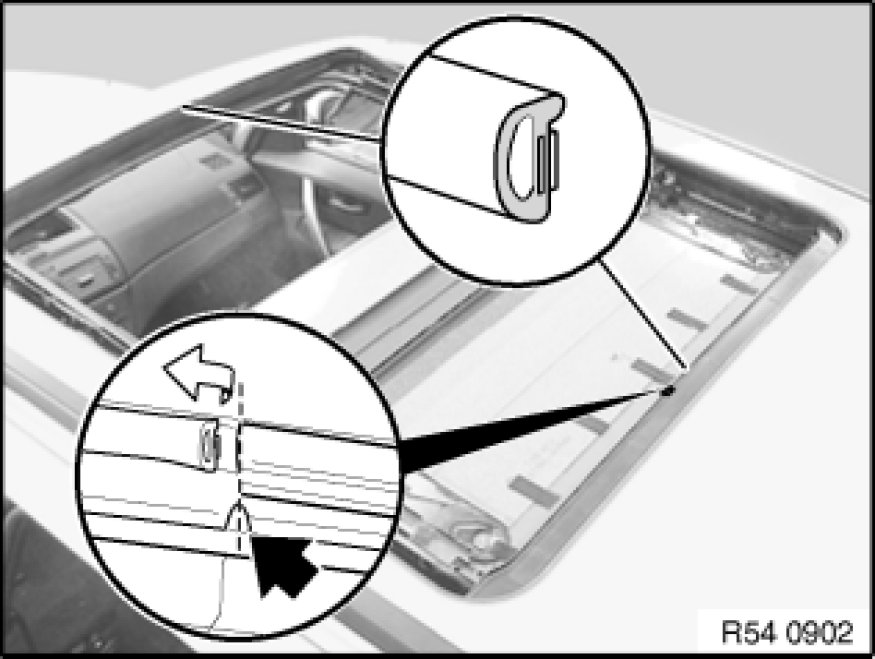 R54 0902