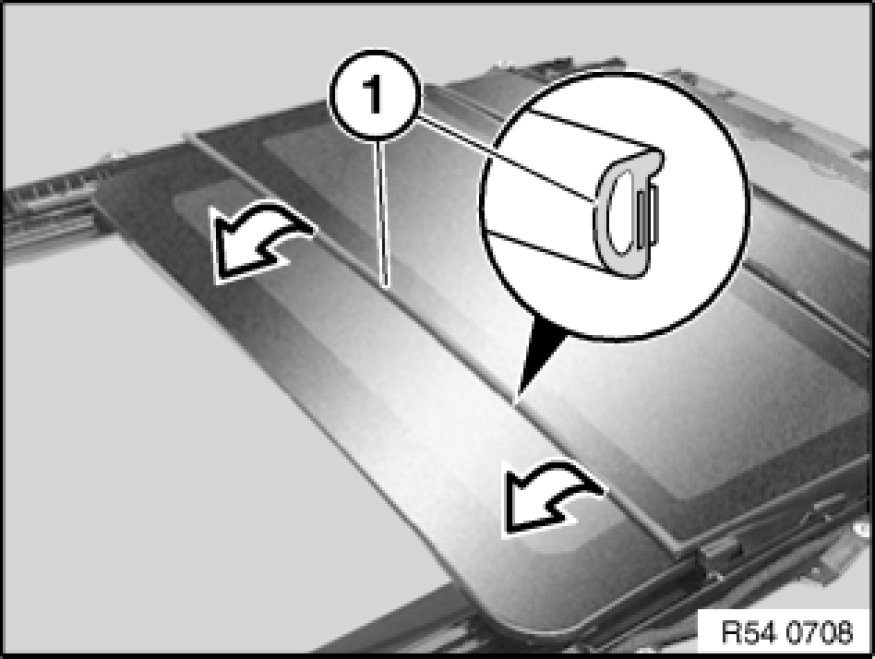 1

R54 0708