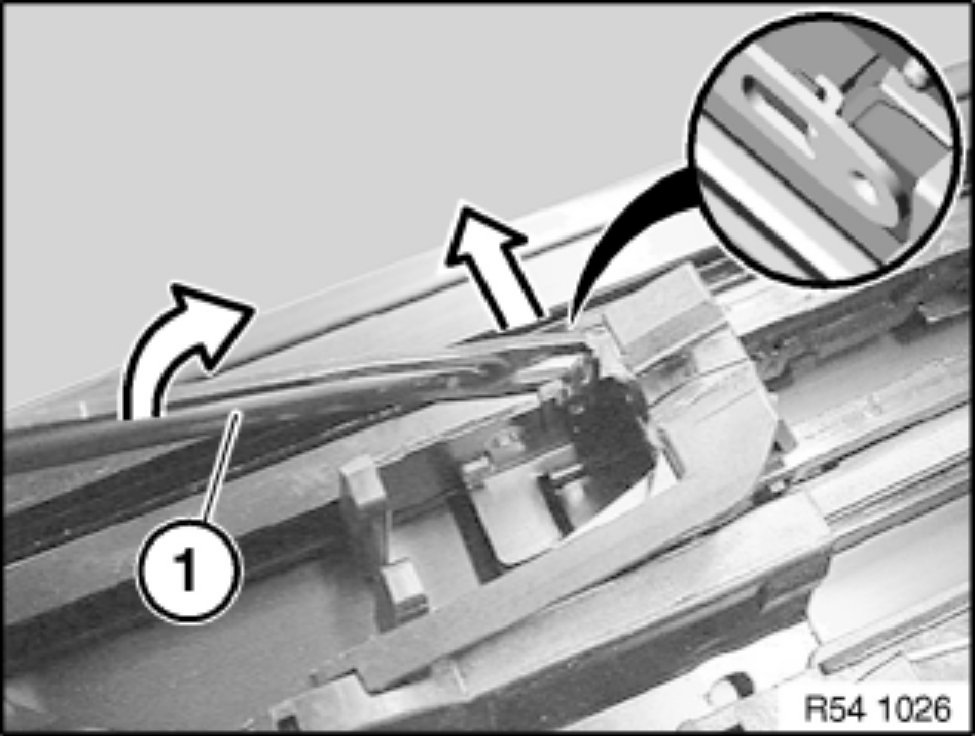 1

R54 1026