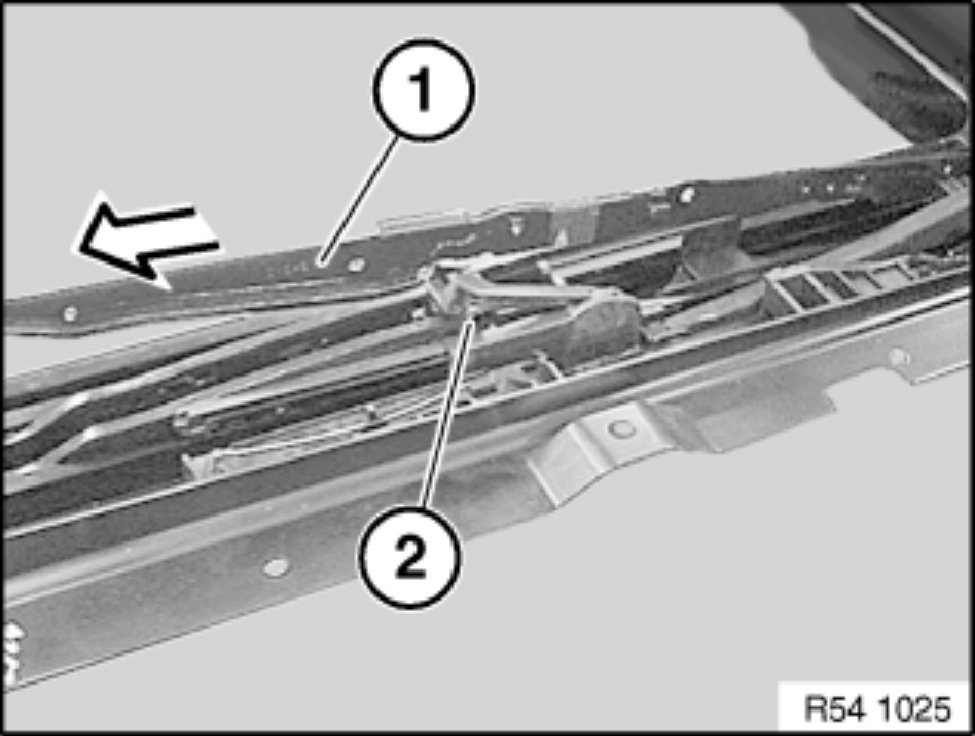 1
2
R54 1025