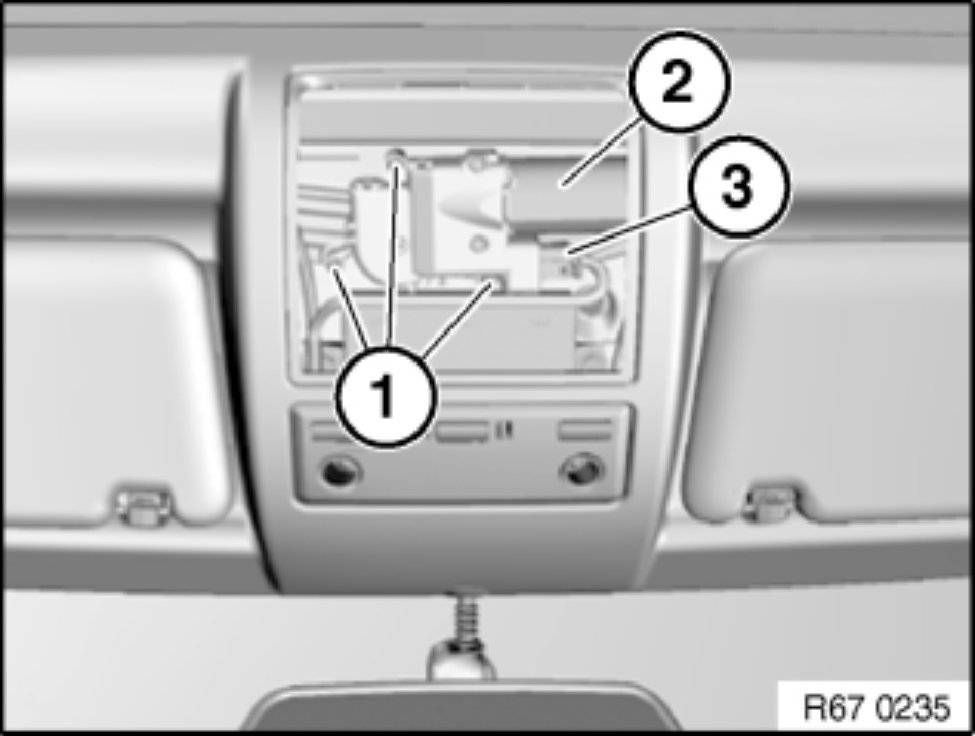 2
3
1
R67 0235