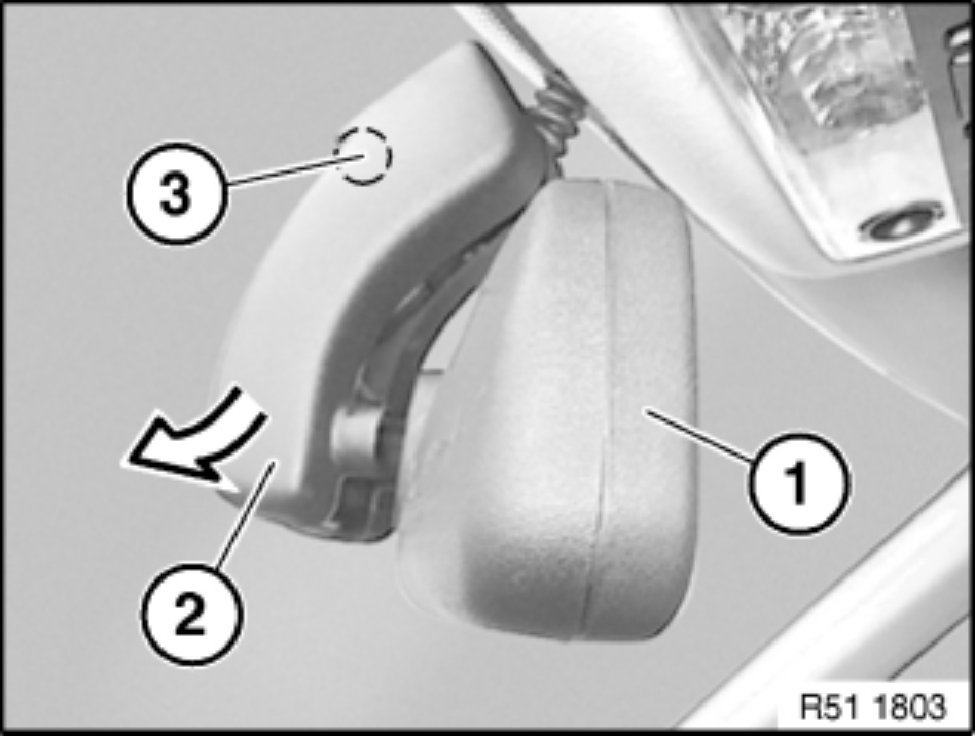 3
1
2
R51 1803