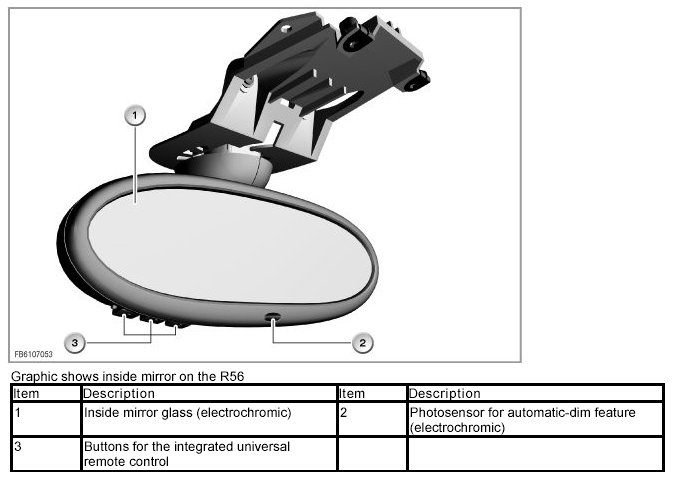 1

3

2

FB6107053

Graphic shows inside mirror on the R56

| Item | Description | Item | Description |
|---|---|---|---|
| 1 | Inside mirror glass (electrochromic) | 2 | Photosensor for automatic-dim feature (electrochromic) |
| 3 | Buttons for the integrated universal remote control | | |