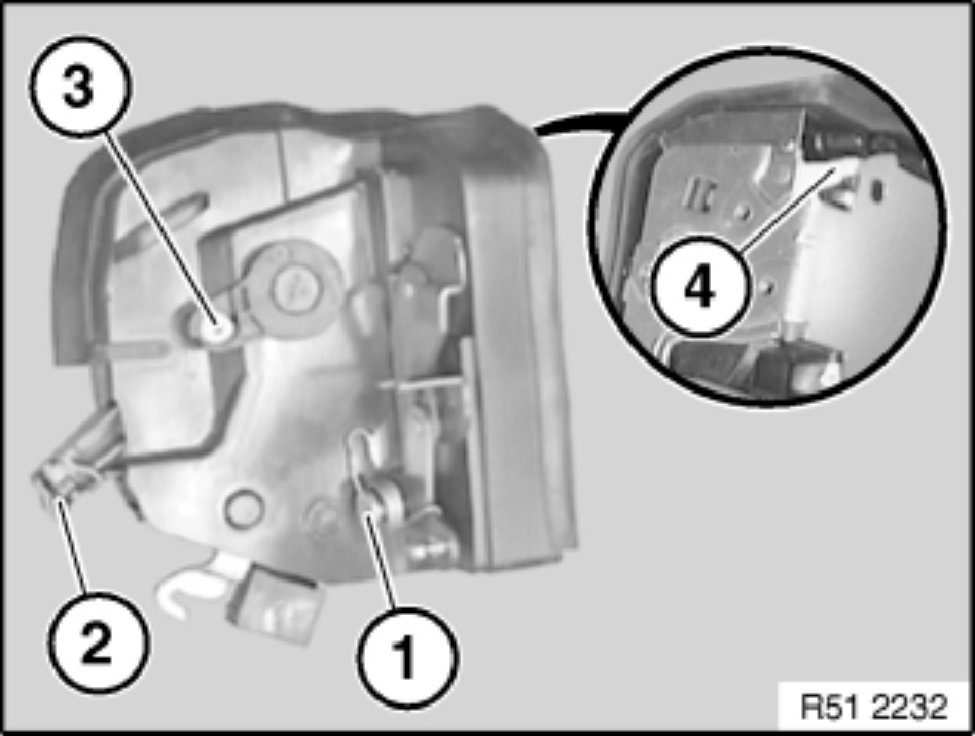 3
4
2
1
R51 2232