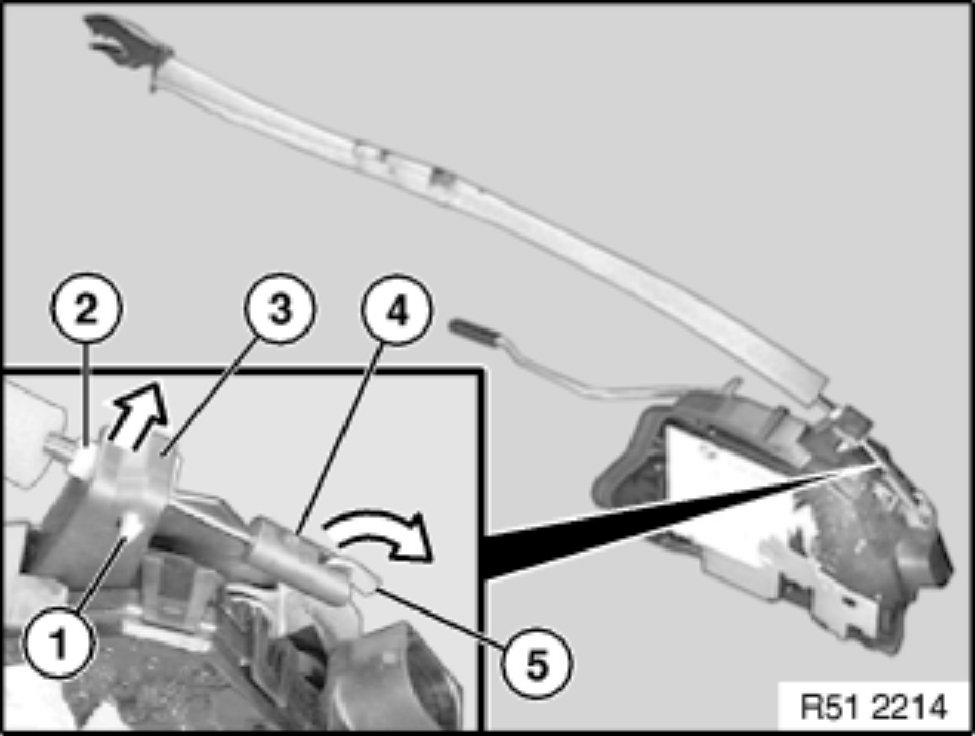 2
3
4
1
5
R51 2214