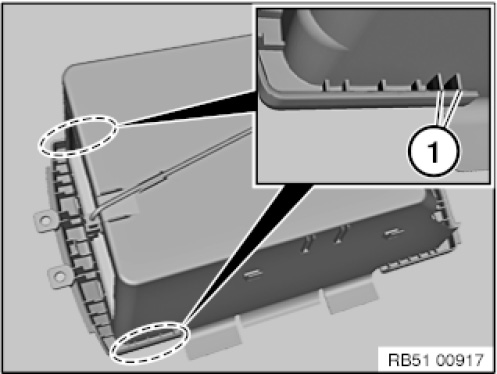 1

RB51 00917