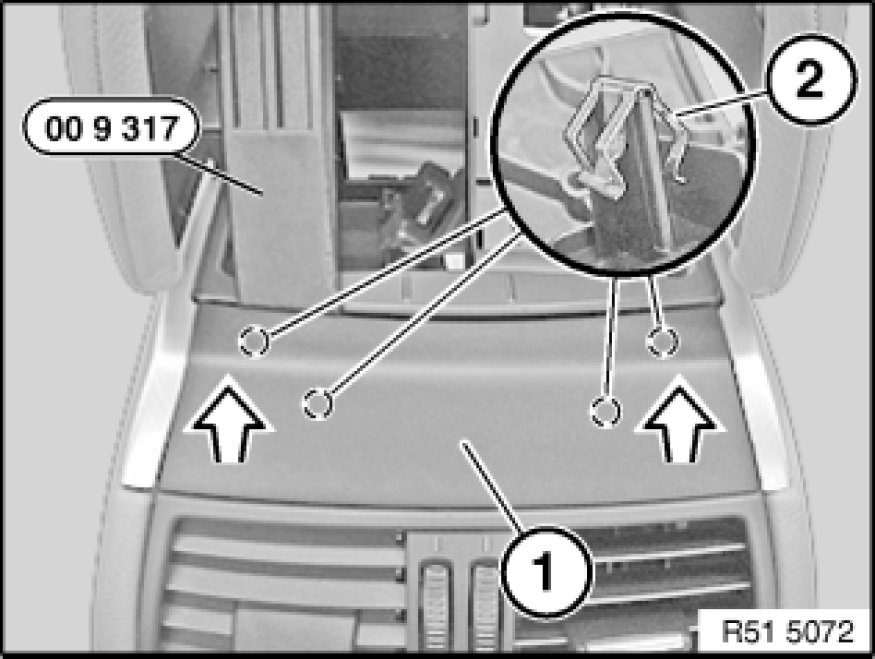 00 9 317

2

1

R51 5072