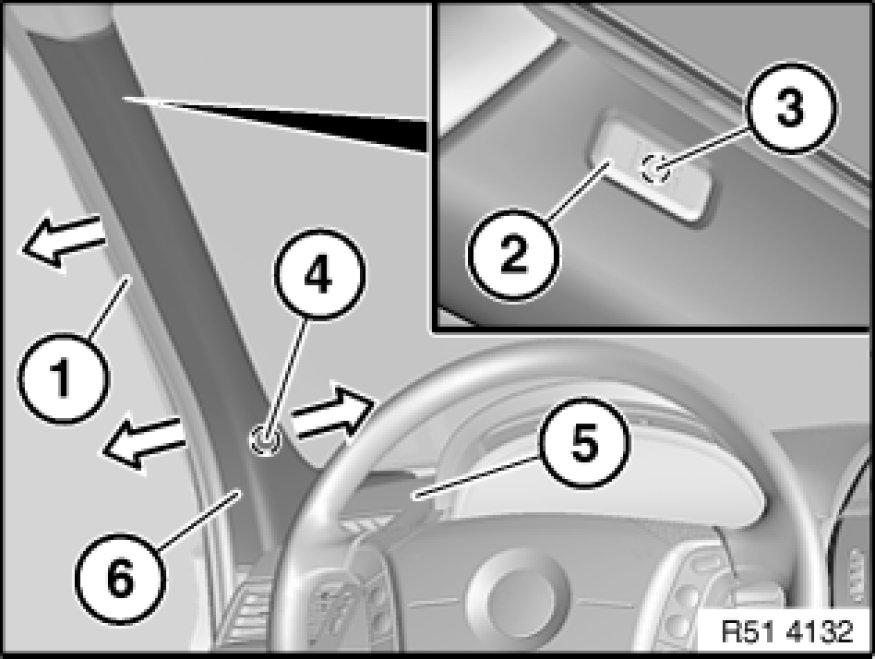 3
2
4
1
5
6
R51 4132