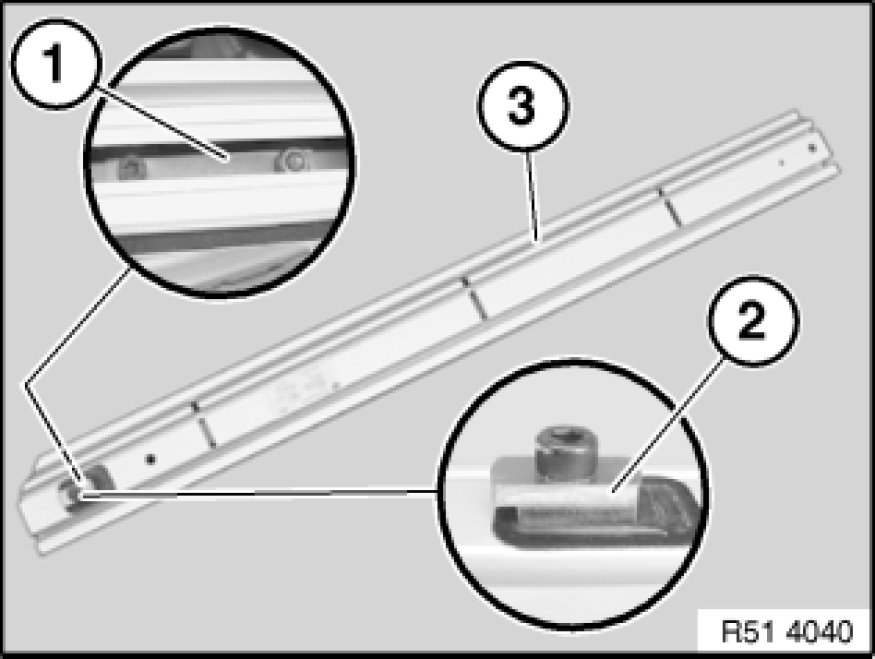 1
3
2
R51 4040