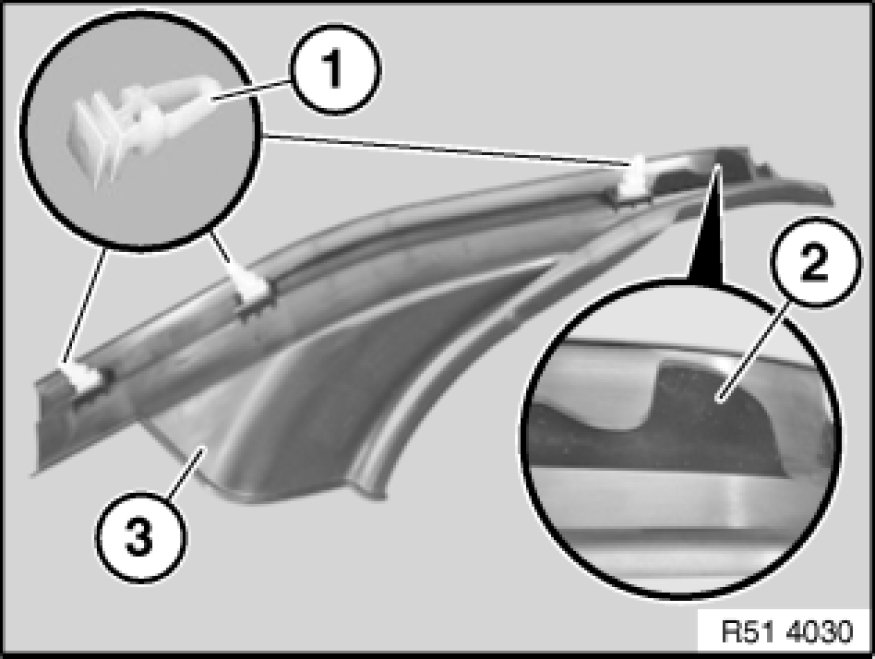 1
2
3
R51 4030