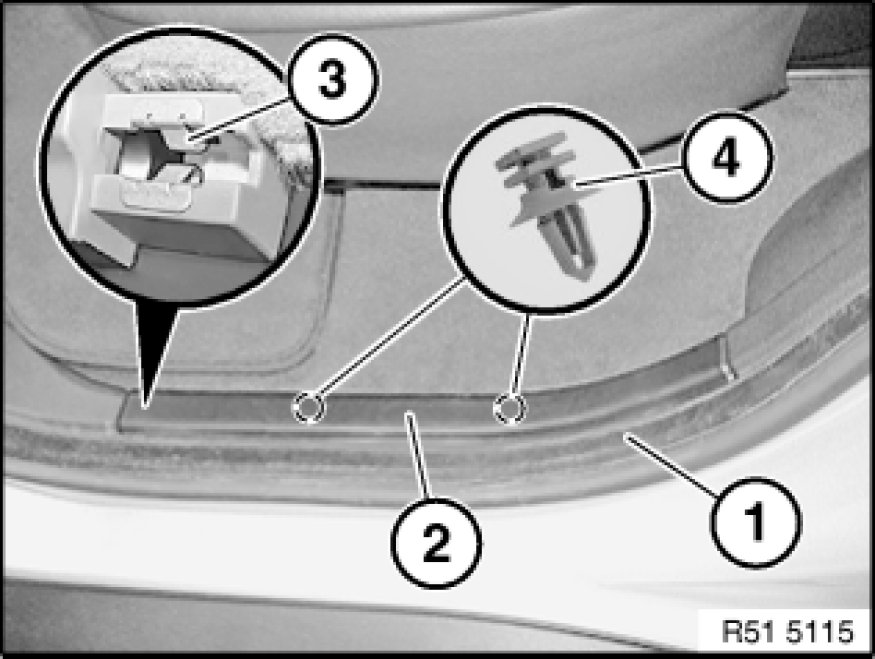 3
4
2
1
R51 5115