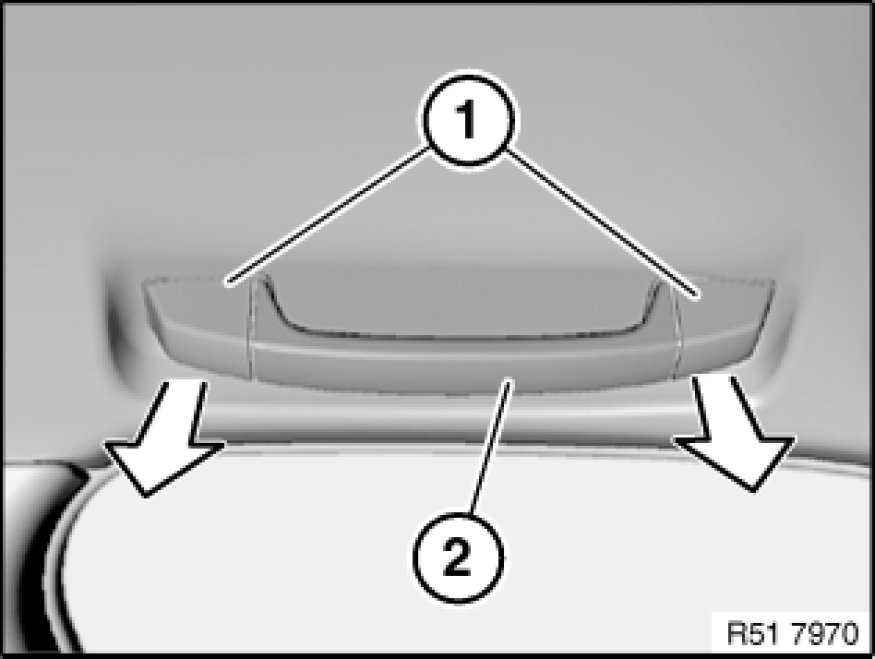 1
2
R51 7970