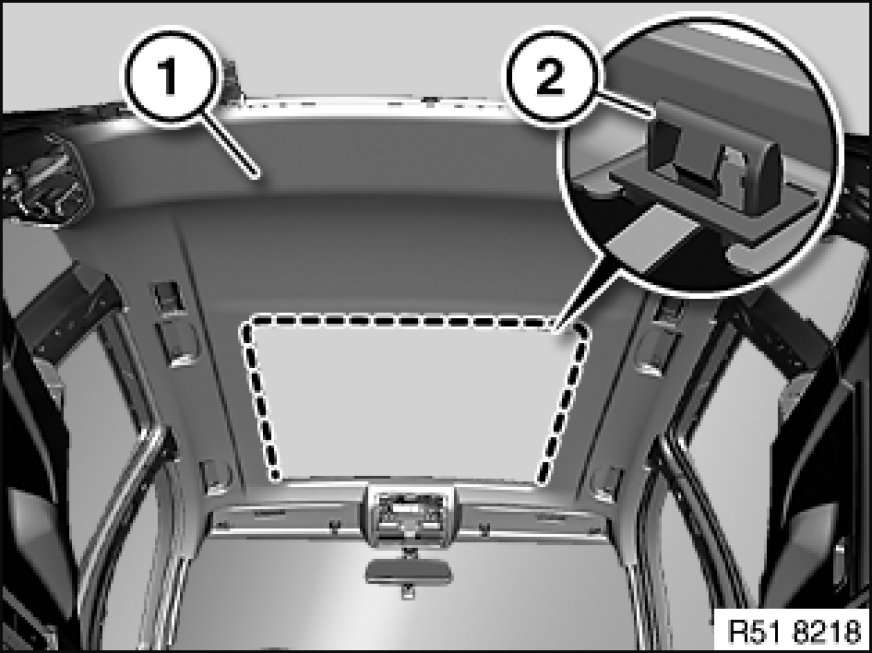 1
2
R51 8218