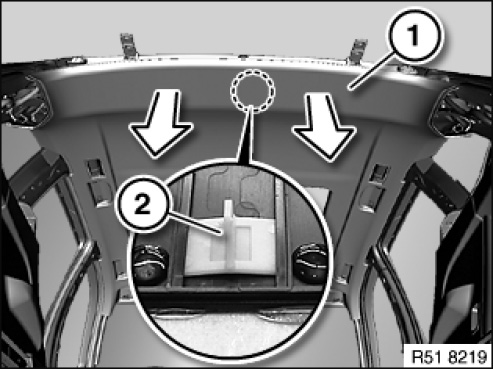 1

2

R51 8219