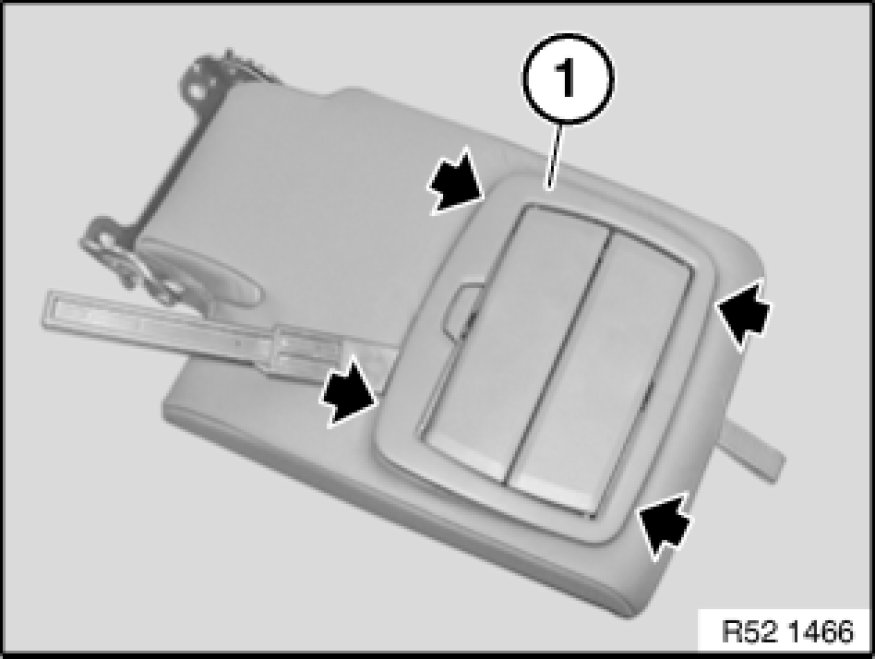 1

R52 1466