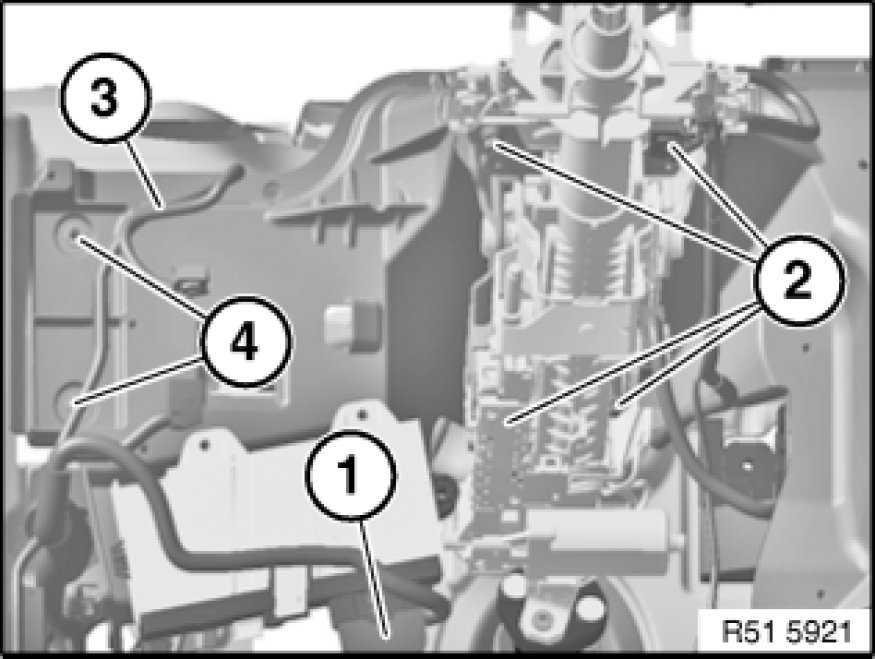 3
2
4
1
R51 5921