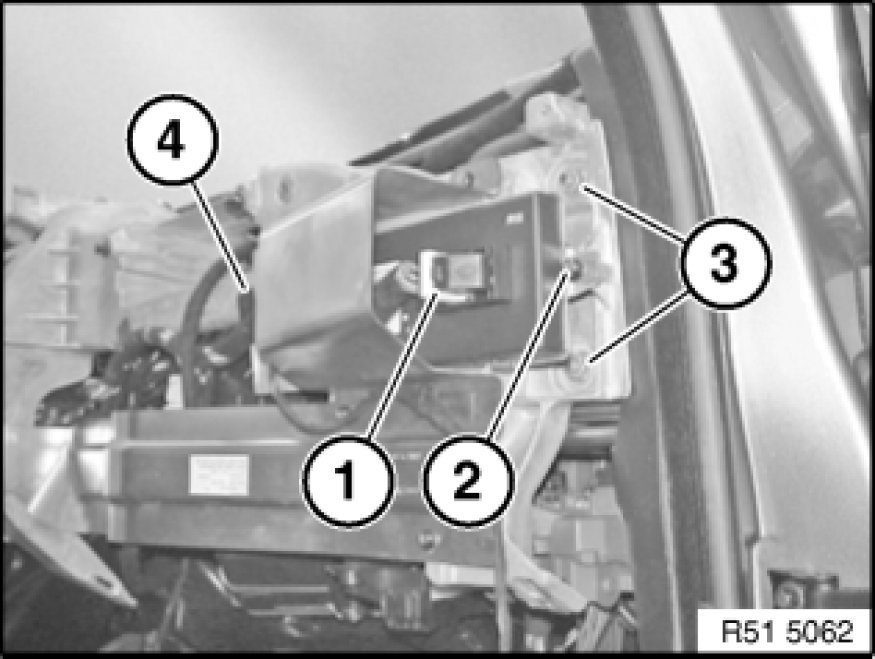 4
3
1
2
R51 5062