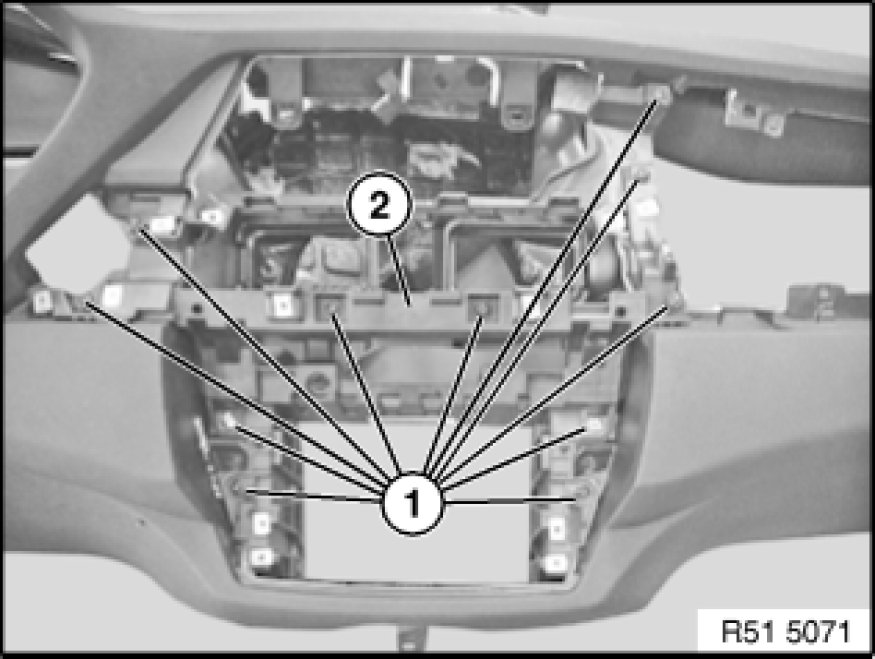 2
1
R51 5071