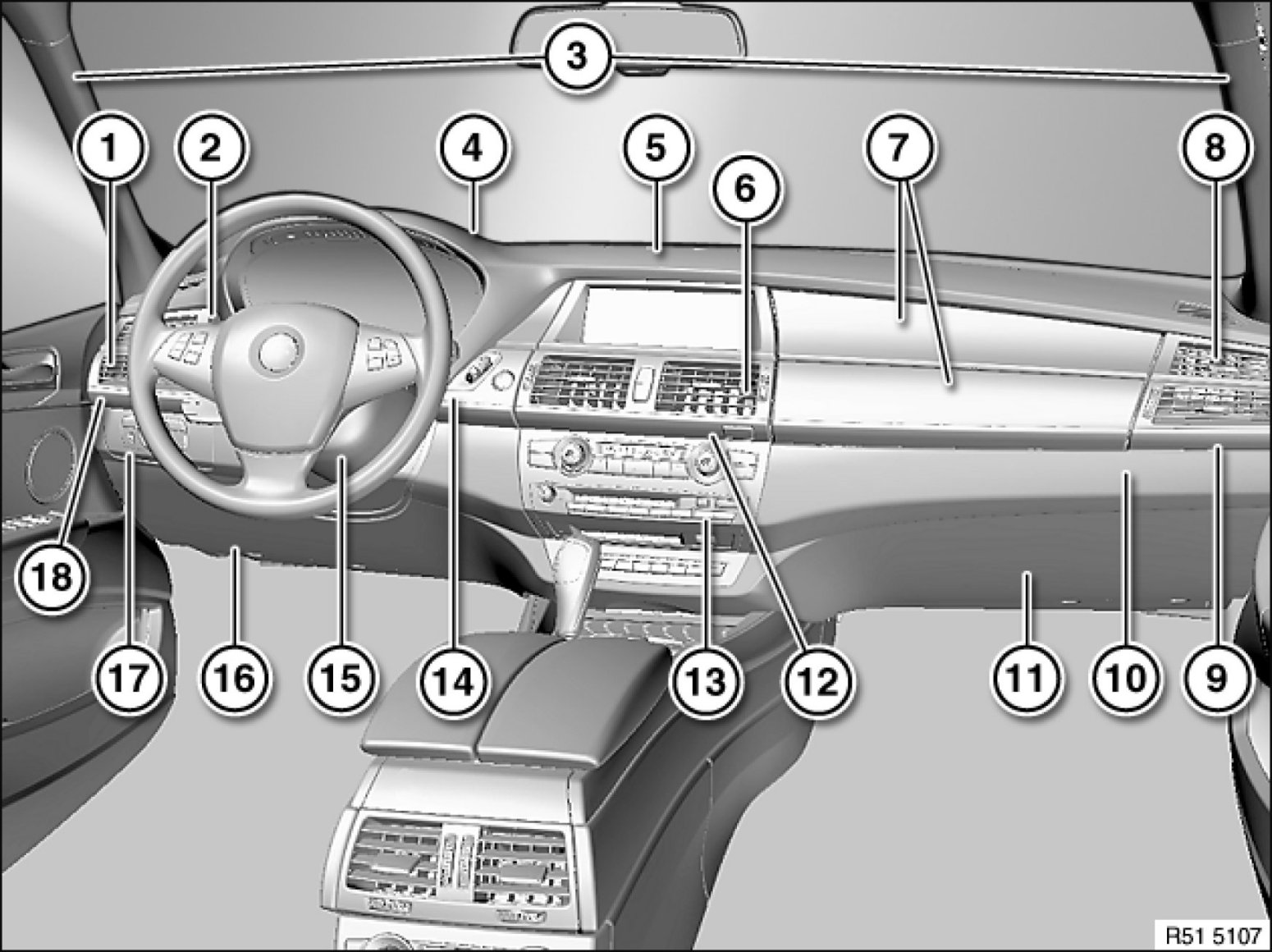 3
1
2
4
5
6
7
8
18
17
16
15
14
13
12
11
10
9
R51 5107