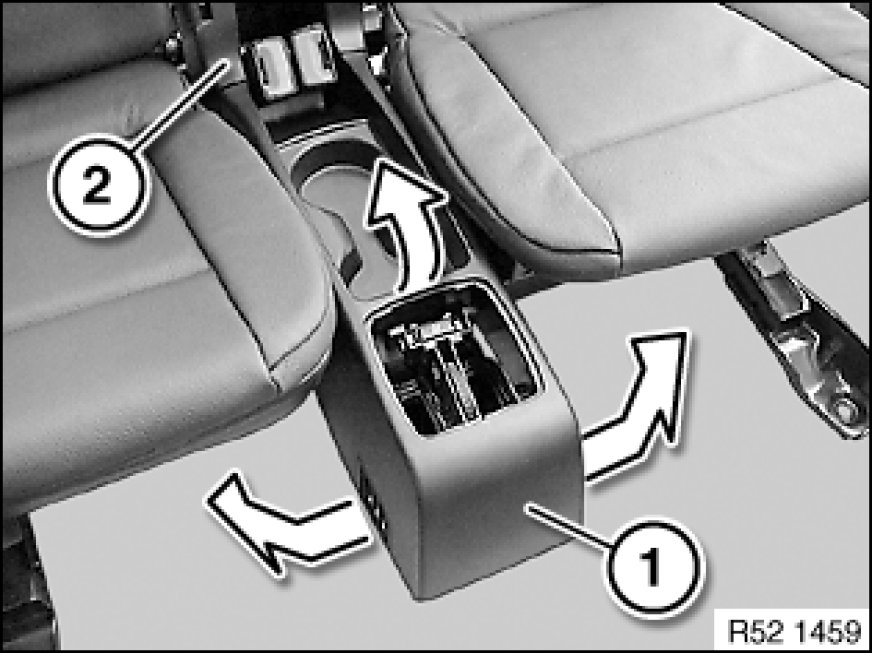 2

1

R52 1459