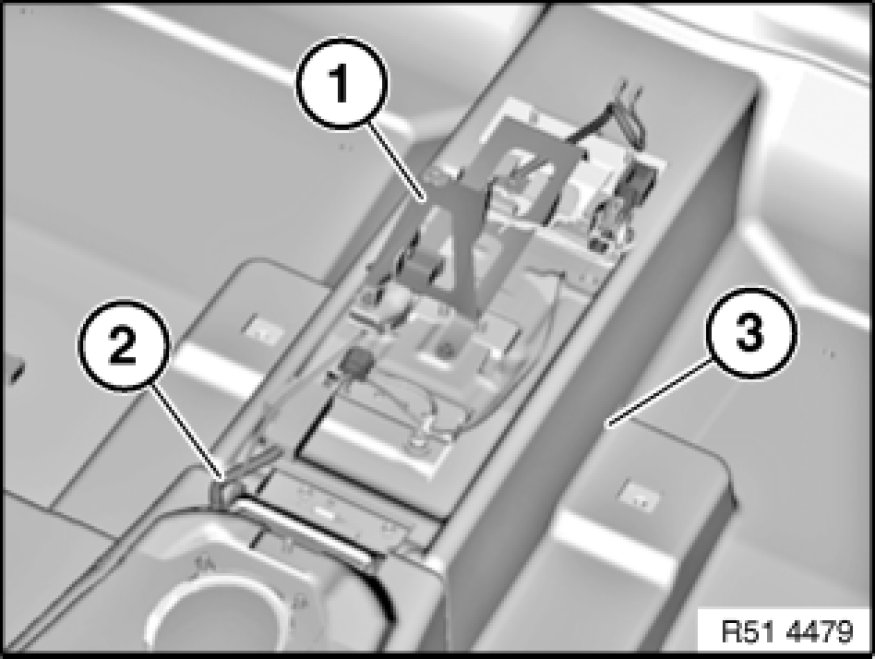 1
2
3
R51 4479