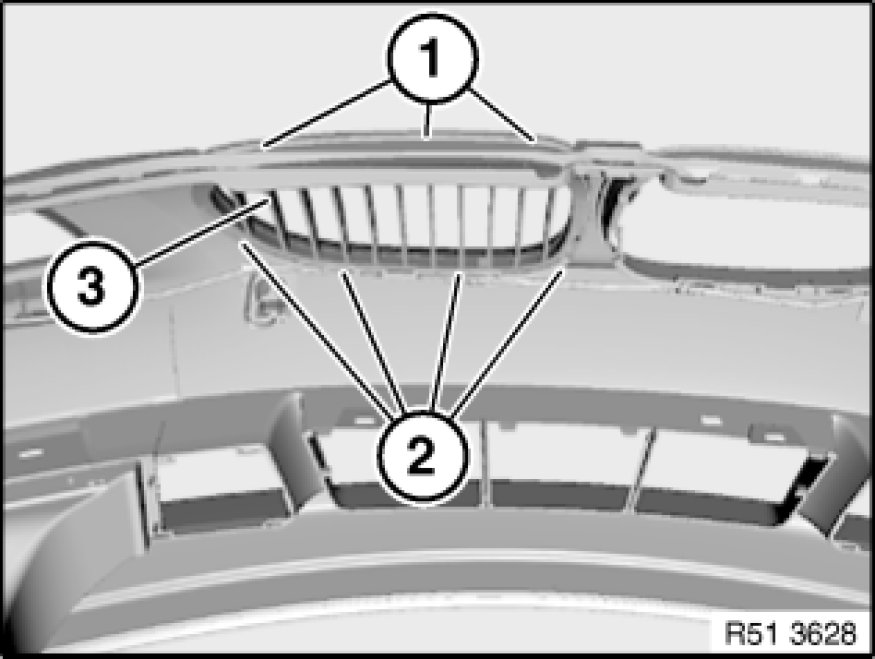 1
3
2
R51 3628