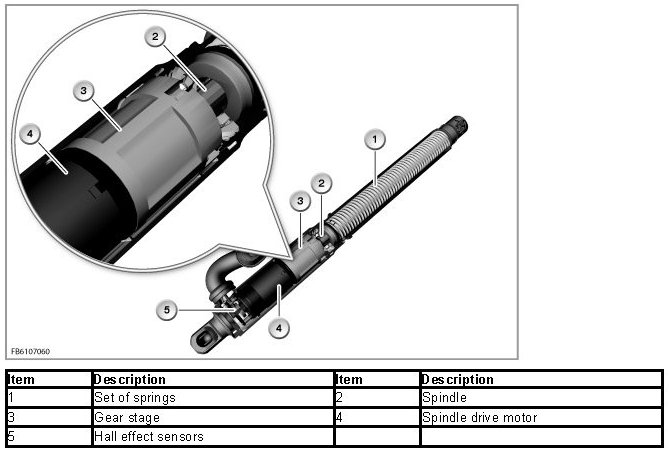 2
3
4
1
3
2
5
4
FB6107060

| Item | Description | Item | Description |
|---|---|---|---|
| 1 | Set of springs | 2 | Spindle |
| 3 | Gear stage | 4 | Spindle drive motor |
| 5 | Hall effect sensors | | |