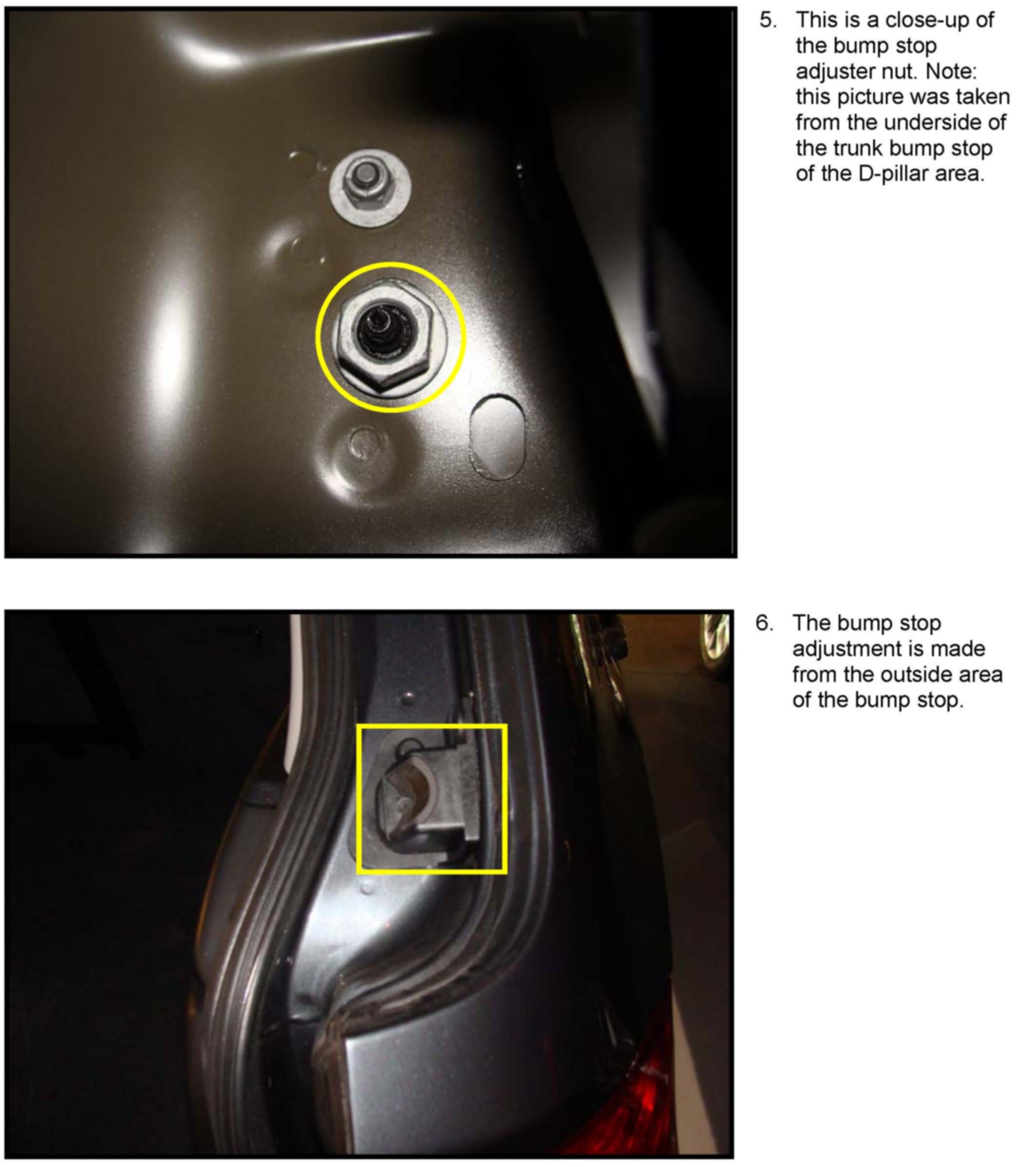 5. This is a close-up of the bump stop adjuster nut. Note: this picture was taken from the underside of the trunk bump stop of the D-pillar area.

6. The bump stop adjustment is made from the outside area of the bump stop.