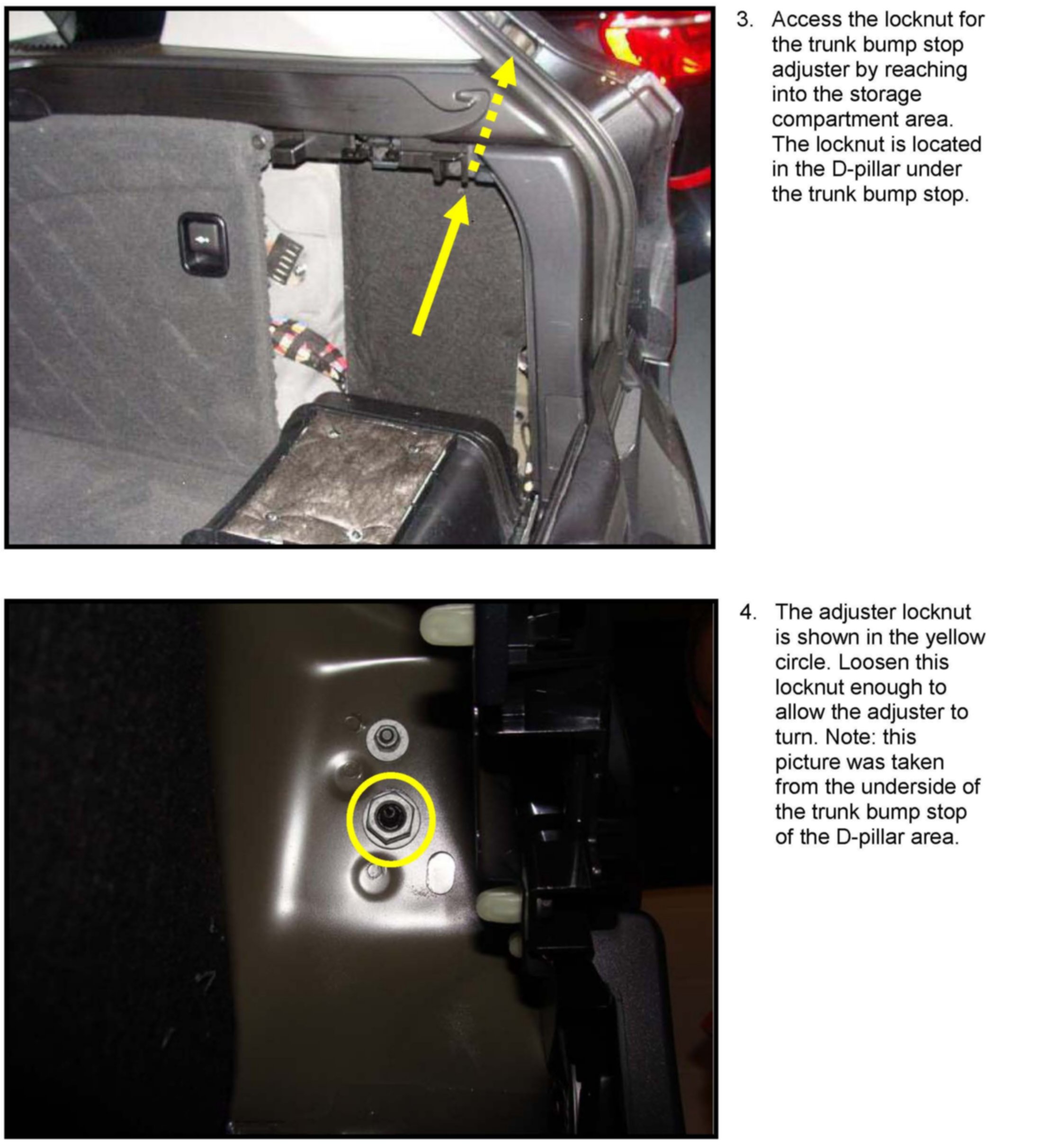 3. Access the locknut for the trunk bump stop adjuster by reaching into the storage compartment area. The locknut is located in the D-pillar under the trunk bump stop.

4. The adjuster locknut is shown in the yellow circle. Loosen this locknut enough to allow the adjuster to turn. Note: this picture was taken from the underside of the trunk bump stop of the D-pillar area.