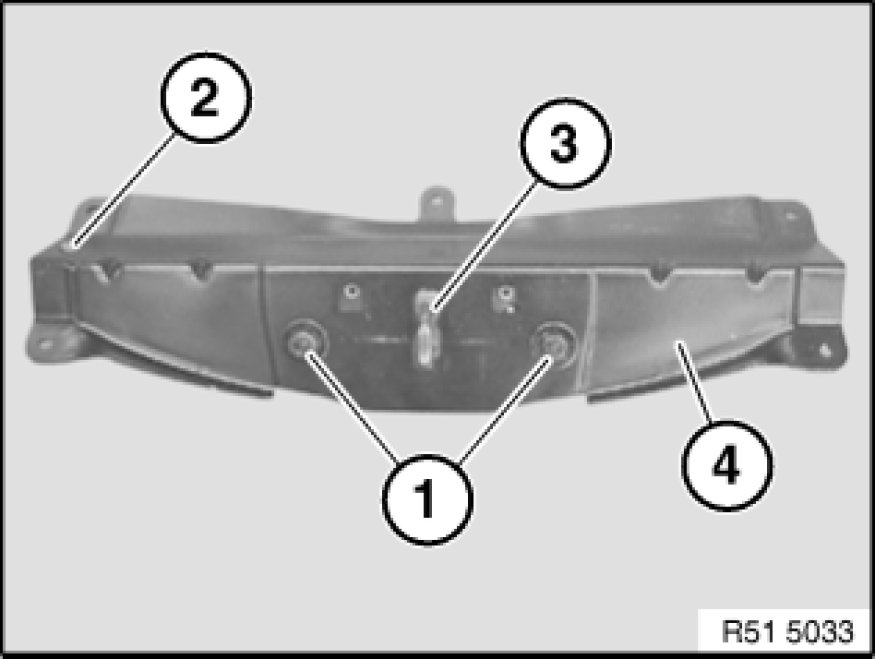 2
3
1
4
R51 5033