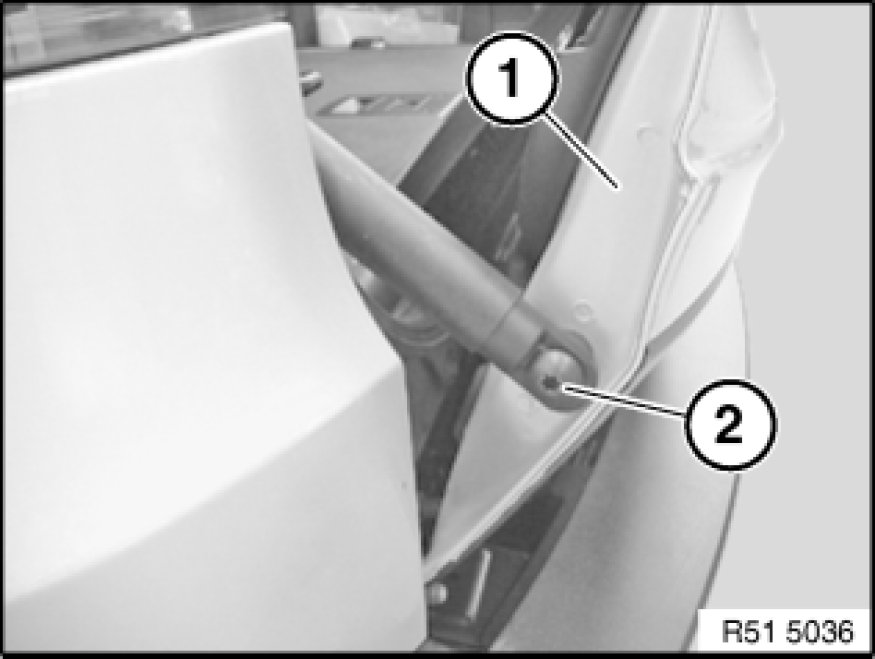 1

2

R51 5036