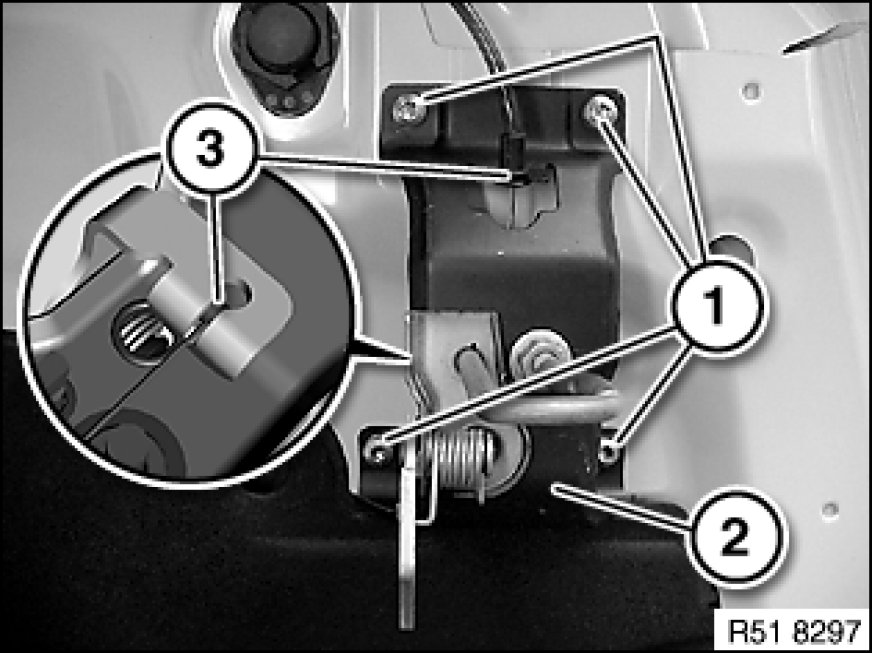 3
1
2
R51 8297