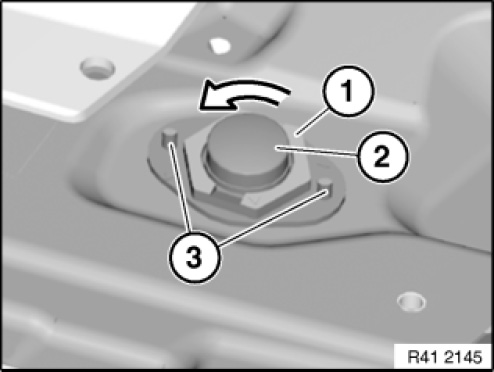 1
2
3
R41 2145