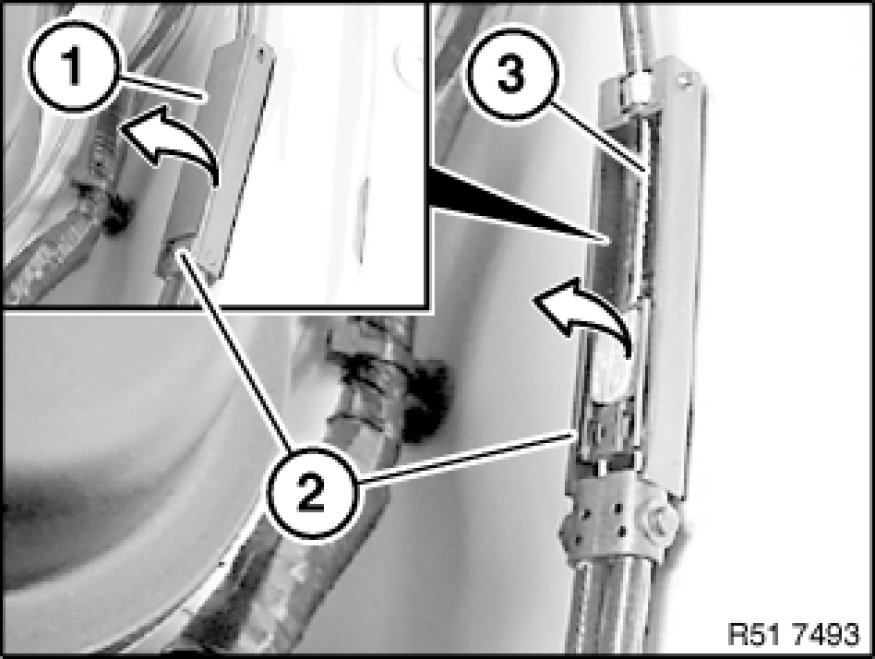 1
3
2
R51 7493