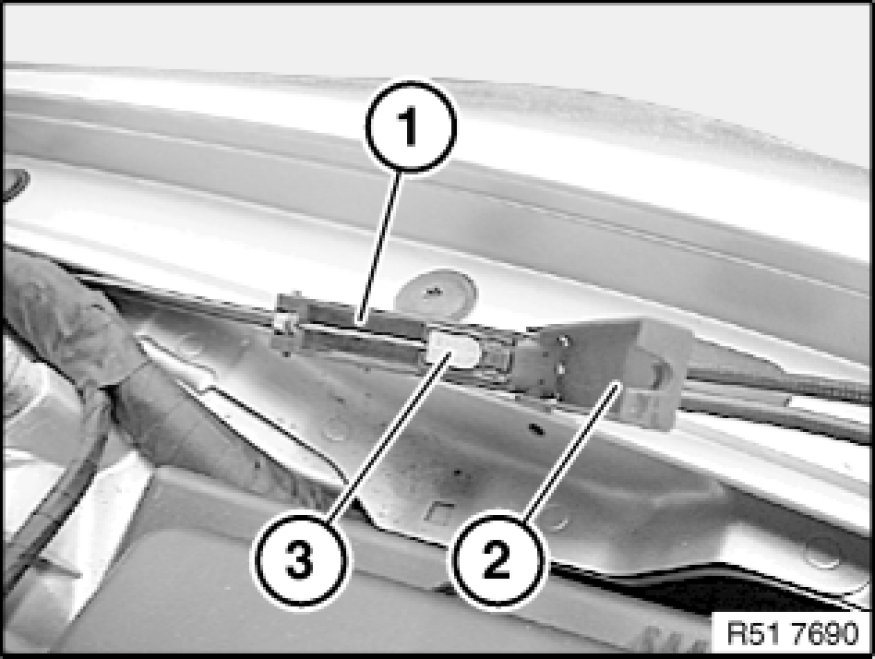 1
3
2
R51 7690