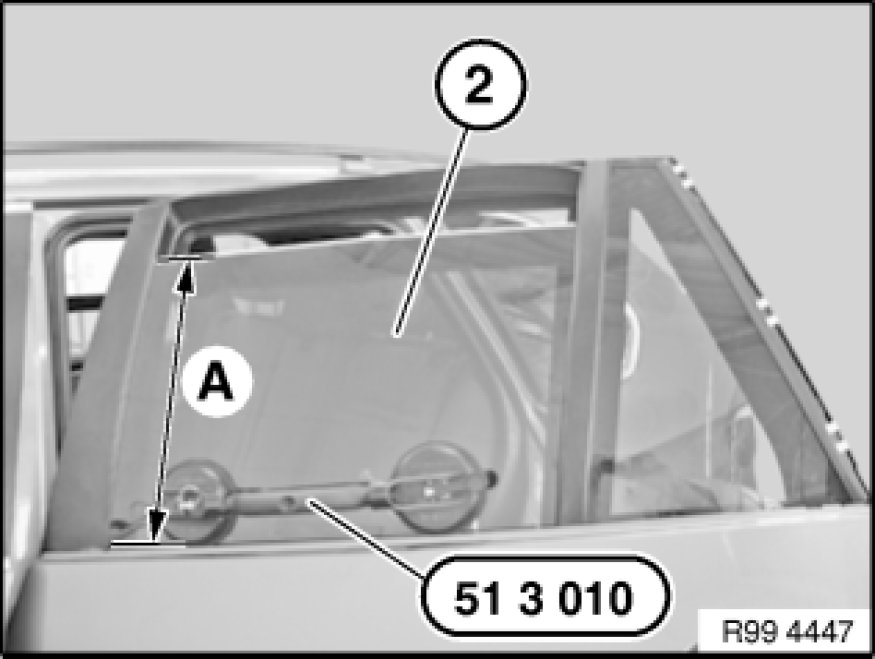 2

A

51 3 010

R99 4447