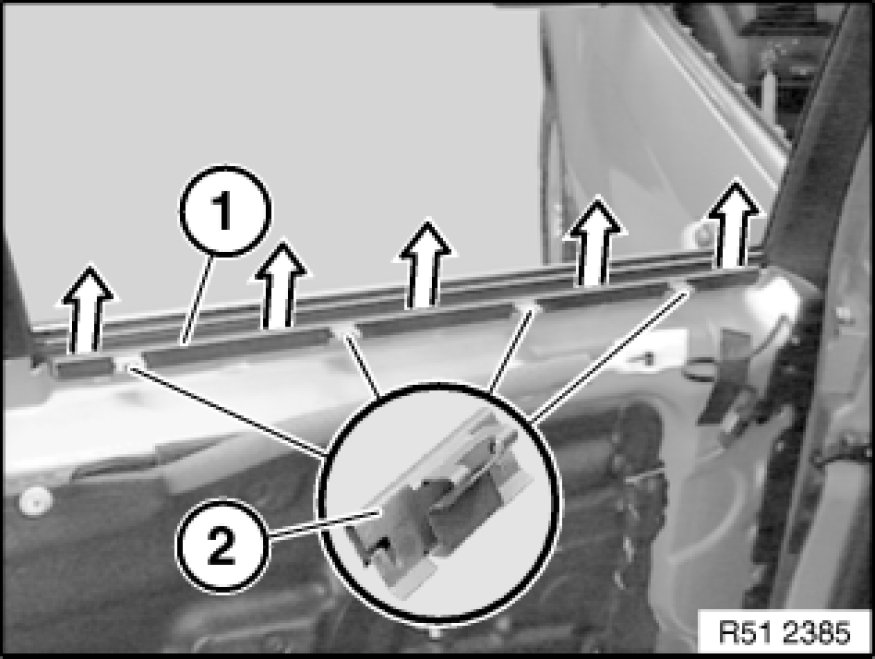 1

2

R51 2385