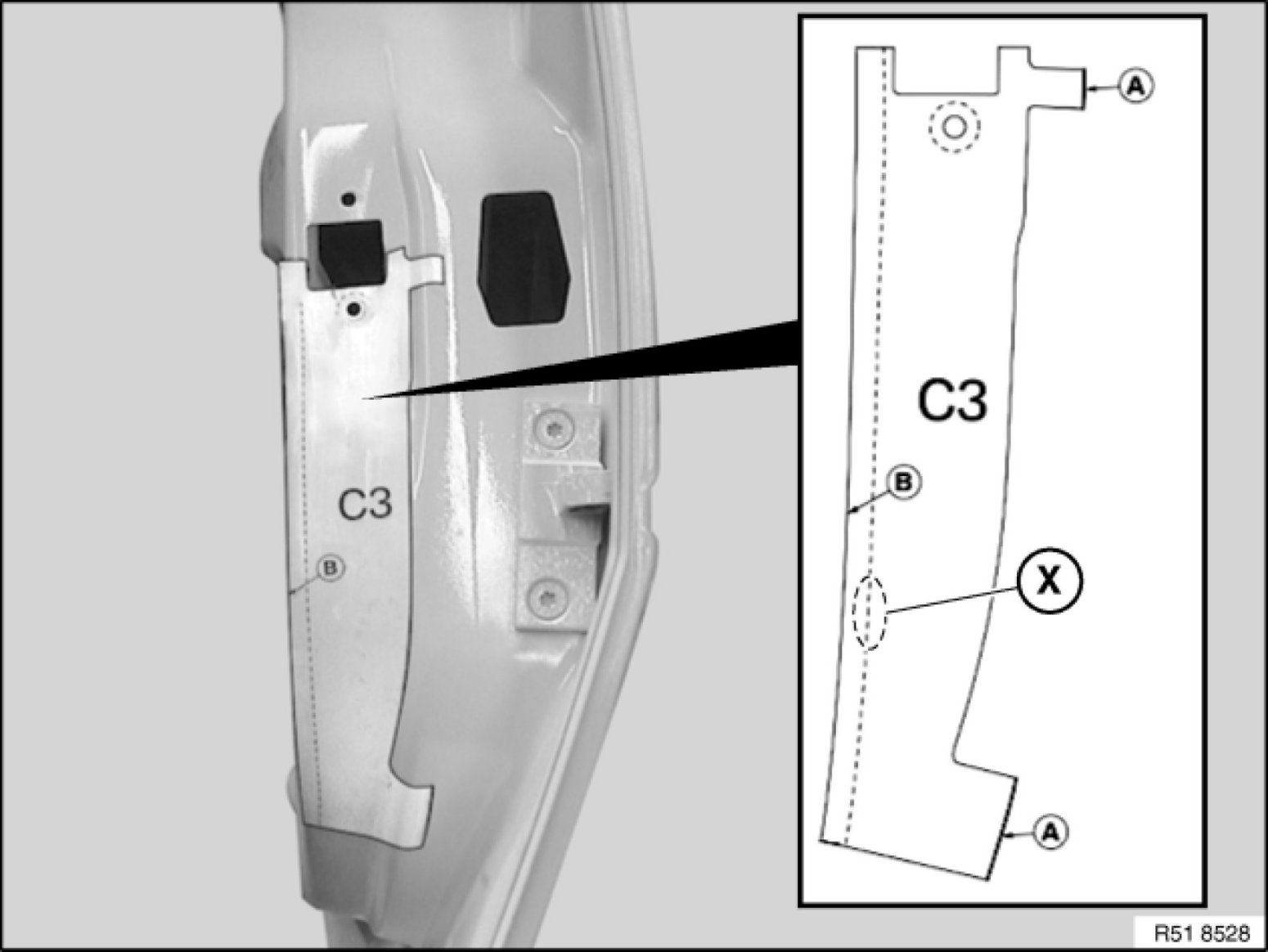 C3
B
A
C3
B
X
A
R51 8528