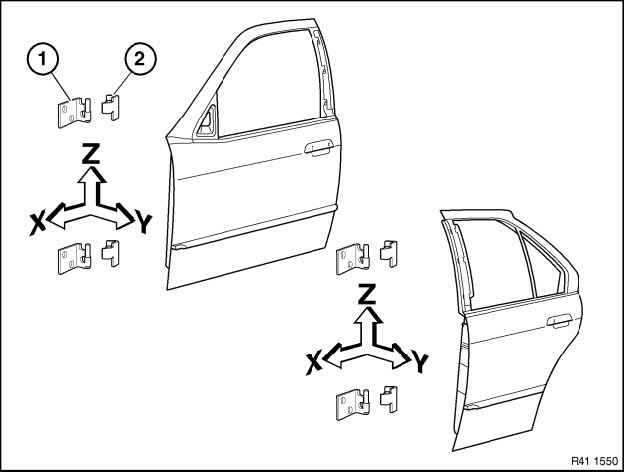 1
2
Z
X
Y
Z
X
Y
R41 1550