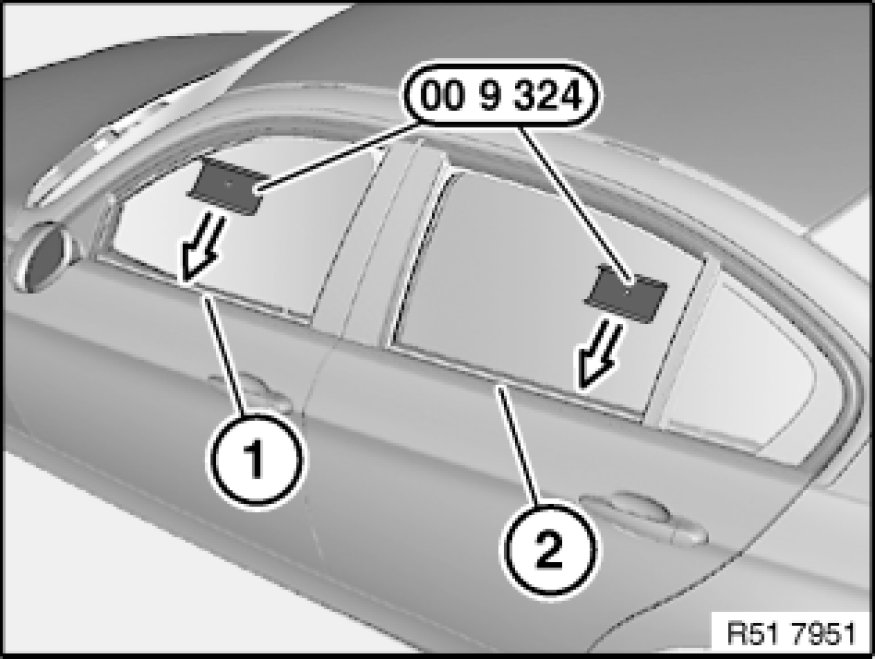 00 9 324

1

2

R51 7951