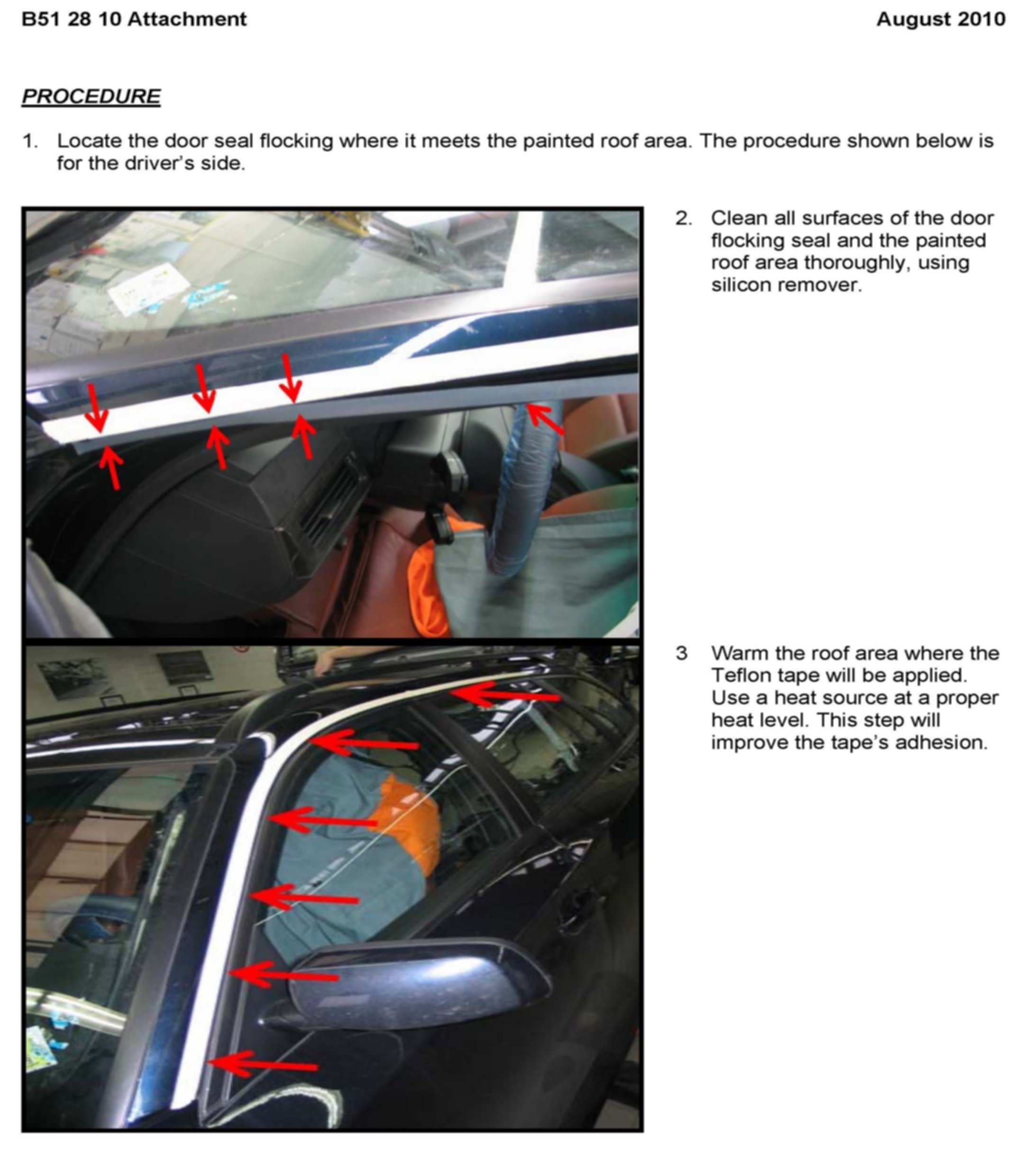 B51 28 10 Attachment

August 2010

PROCEDURE

1. Locate the door seal flocking where it meets the painted roof area. The procedure shown below is for the driver's side.

2. Clean all surfaces of the door flocking seal and the painted roof area thoroughly, using silicon remover.

3 Warm the roof area where the Teflon tape will be applied. Use a heat source at a proper heat level. This step will improve the tape's adhesion.