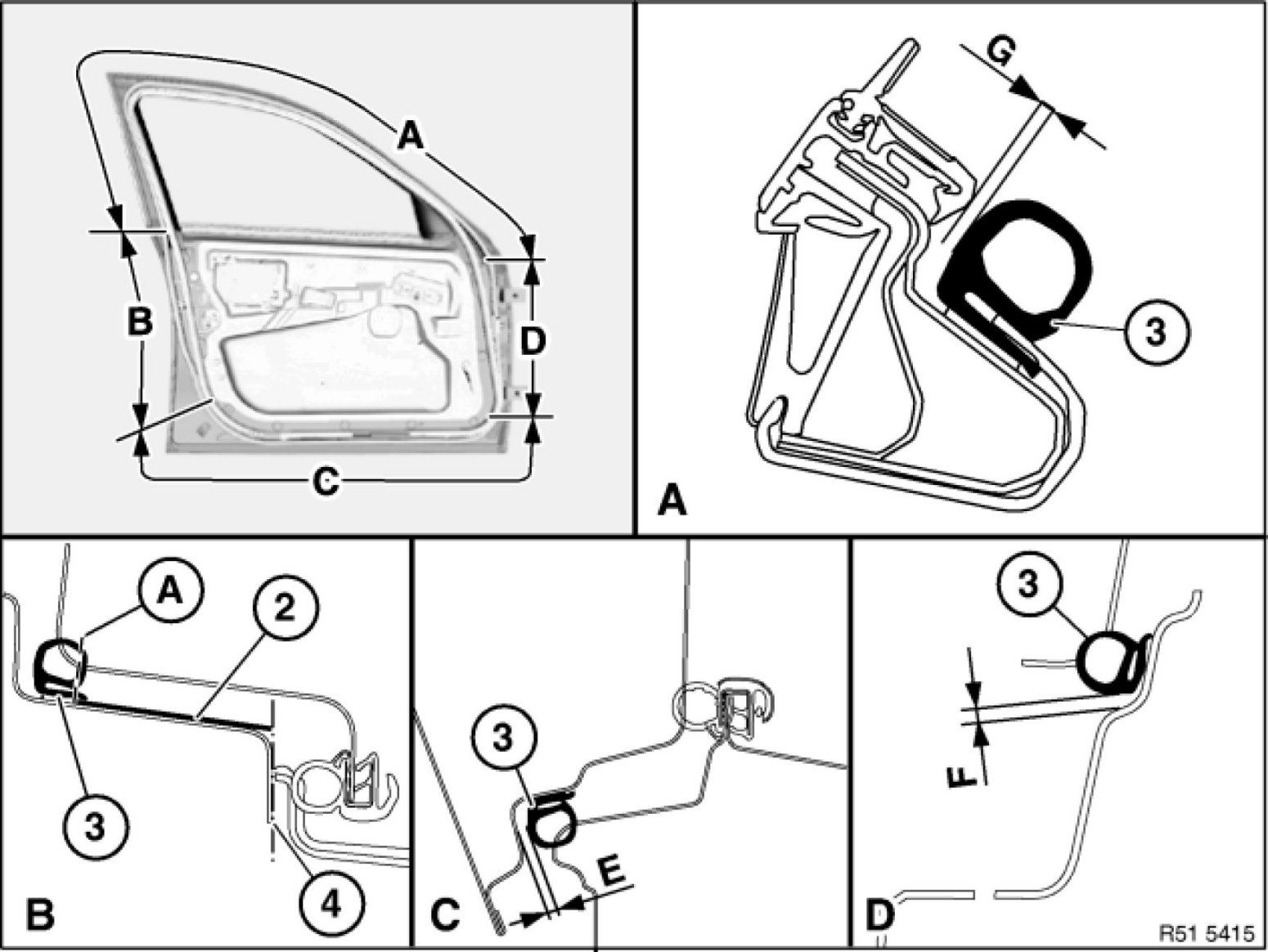 A
B
D
C
G
3
A
A
2
3
4
B
3
E
C
3
F
D
R51 5415