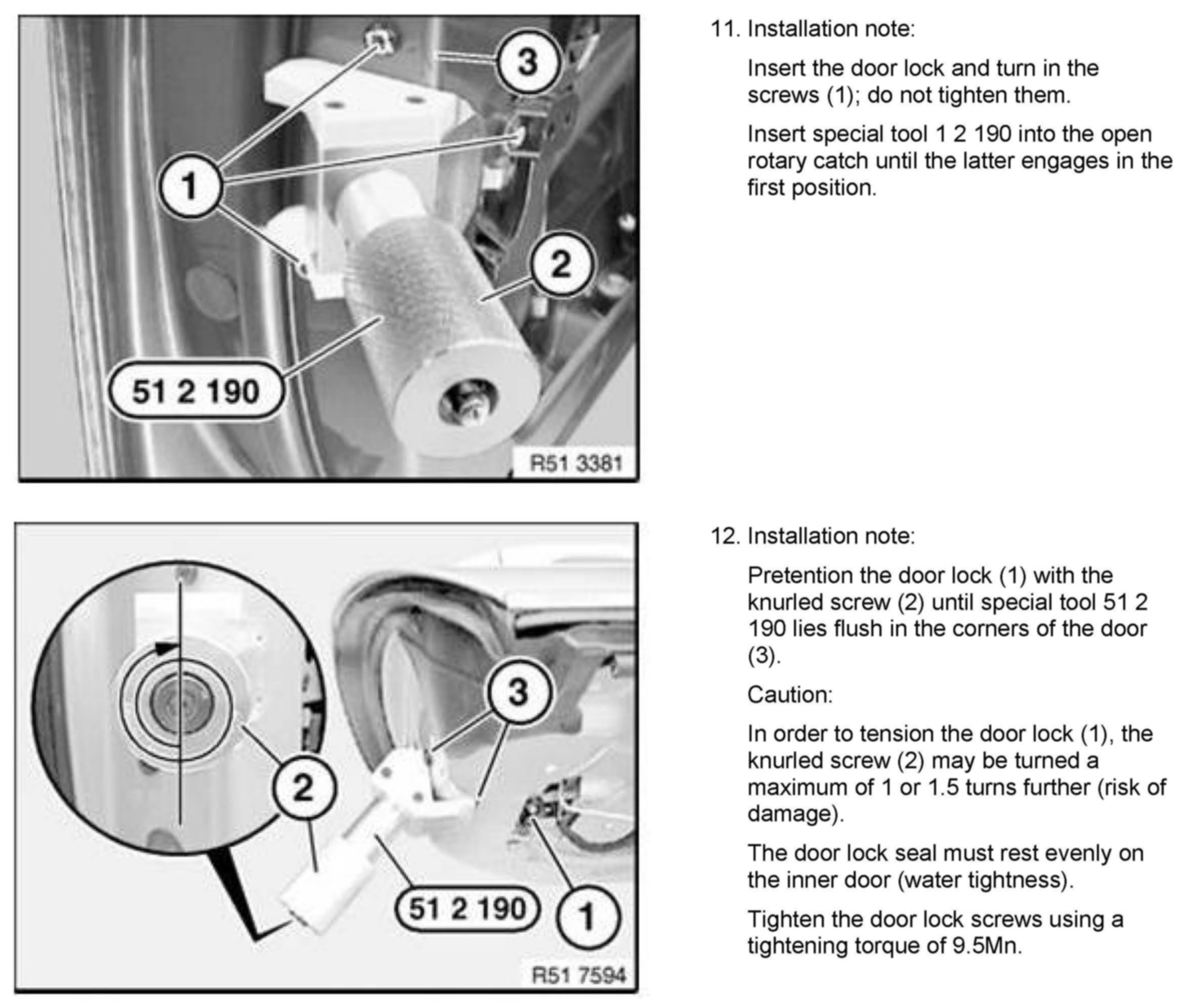 3

1

2

51 2 190

R51 3381

11. Installation note:

Insert the door lock and turn in the screws (1); do not tighten them.

Insert special tool 1 2 190 into the open rotary catch until the latter engages in the first position.

3

2

51 2 190

1

R51 7594

12. Installation note:

Pretention the door lock (1) with the knurled screw (2) until special tool 51 2 190 lies flush in the corners of the door (3).

Caution:

In order to tension the door lock (1), the knurled screw (2) may be turned a maximum of 1 or 1.5 turns further (risk of damage).

The door lock seal must rest evenly on the inner door (water tightness).

Tighten the door lock screws using a tightening torque of 9.5Mn.